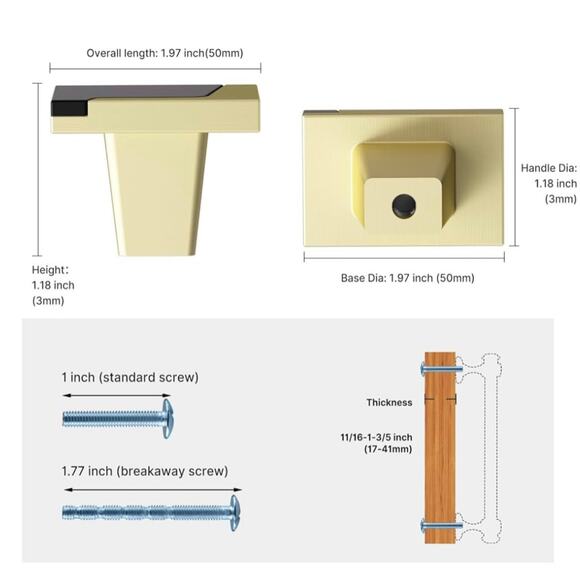 Overall length: 1.97 inch(50mm)

Height: 1.18 inch (3mm)

Handle Dia: 1.18 inch (3mm)

Base Dia: 1.97 inch (50mm)

1 inch (standard screw)

1.77 inch (breakaway screw)

Thickness

11/16-1-3/5 inch (17-41mm)